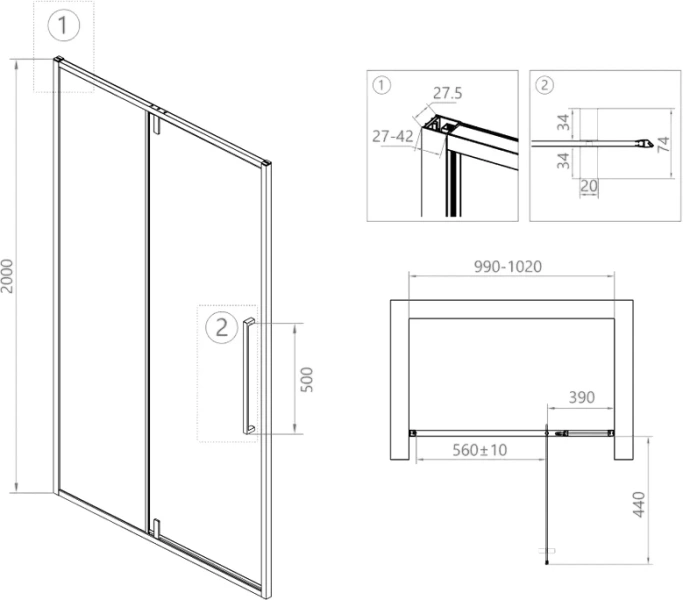 1

2000

2

500

1

27.5

27-42

2

34

34

74

20

990-1020

390

560±10

440