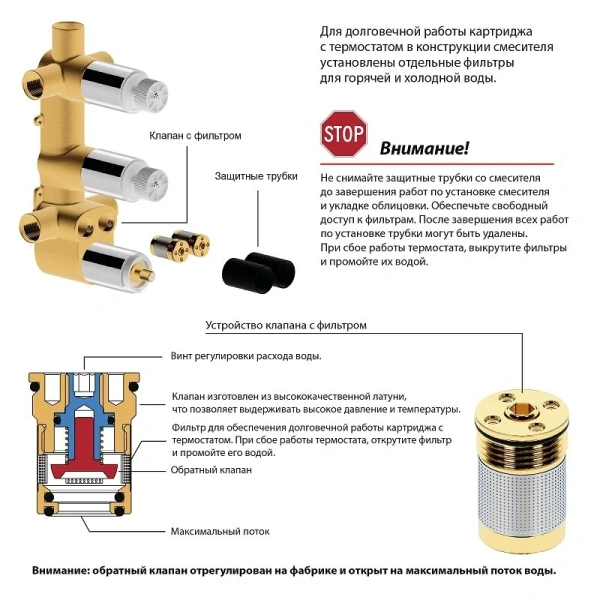 Для долговечной работы картриджа с термостатом в конструкции смесителя установлены отдельные фильтры для горячей и холодной воды.

Клапан с фильтром

Защитные трубки

STOP

Внимание!

Не снимайте защитные трубки со смесителя до завершения работ по установке смесителя и укладке облицовки. Обеспечьте свободный доступ к фильтрам. После завершения всех работ по установке трубки могут быть удалены. При сбое работы термостата, выкрутите фильтры и промойте их водой.

Устройство клапана с фильтром

Винт регулировки расхода воды.

Клапан изготовлен из высококачественной латуни, что позволяет выдерживать высокое давление и температуры.

Фильтр для обеспечения долговечной работы картриджа с термостатом. При сбое работы термостата, открутите фильтр и промойте его водой.

Обратный клапан

Максимальный поток

Внимание: обратный клапан отрегулирован на фабрике и открыт на максимальный поток воды.