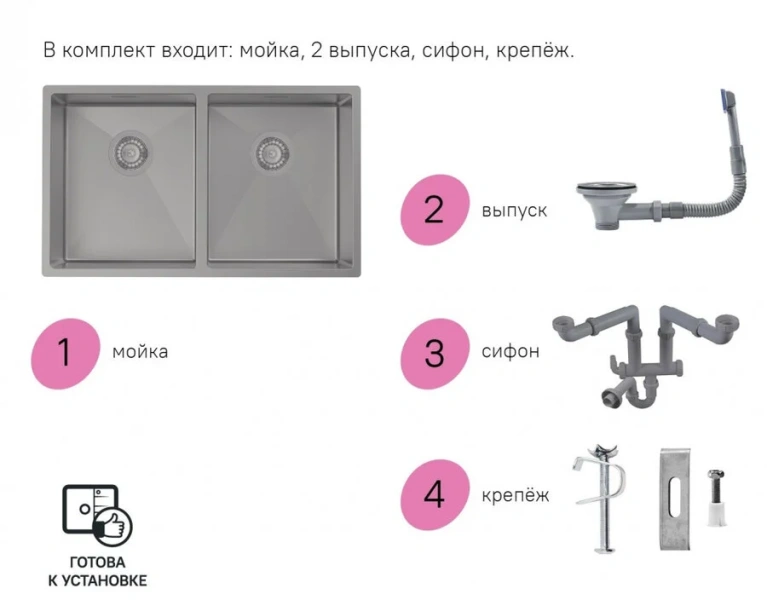 В комплект входит: мойка, 2 выпуска, сифон, крепёж.

2 выпуск

1 мойка

3 сифон

4 крепёж

ГОТОВА К УСТАНОВКЕ