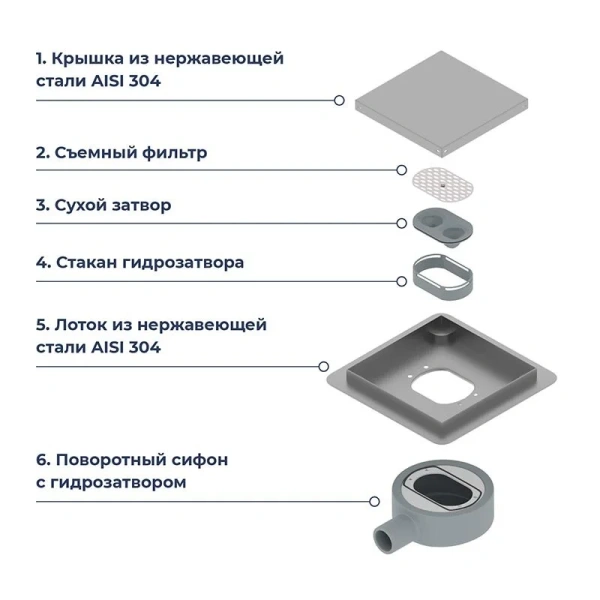 1. Крышка из нержавеющей стали AISI 304

2. Съемный фильтр

3. Сухой затвор

4. Стакан гидрозатвора

5. Лоток из нержавеющей стали AISI 304

6. Поворотный сифон с гидрозатвором