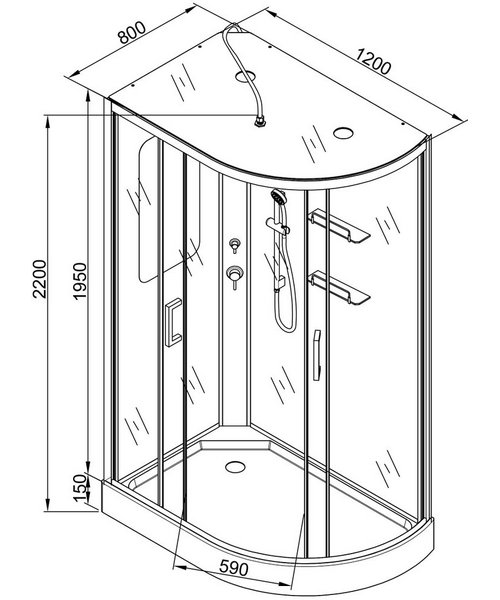 800
1200
2200
1950
150
590