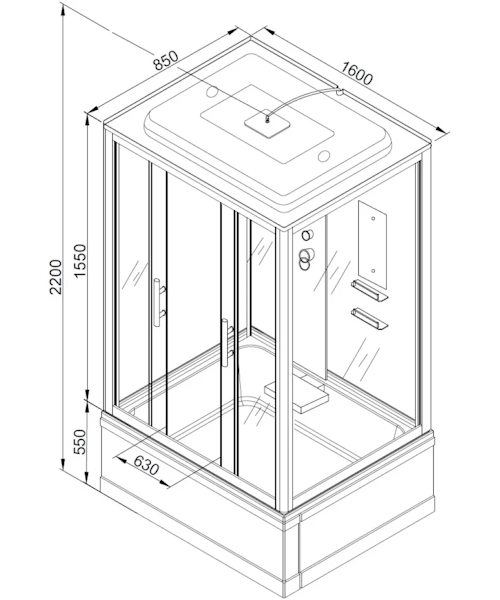 850
1600
2200
1550
550
630