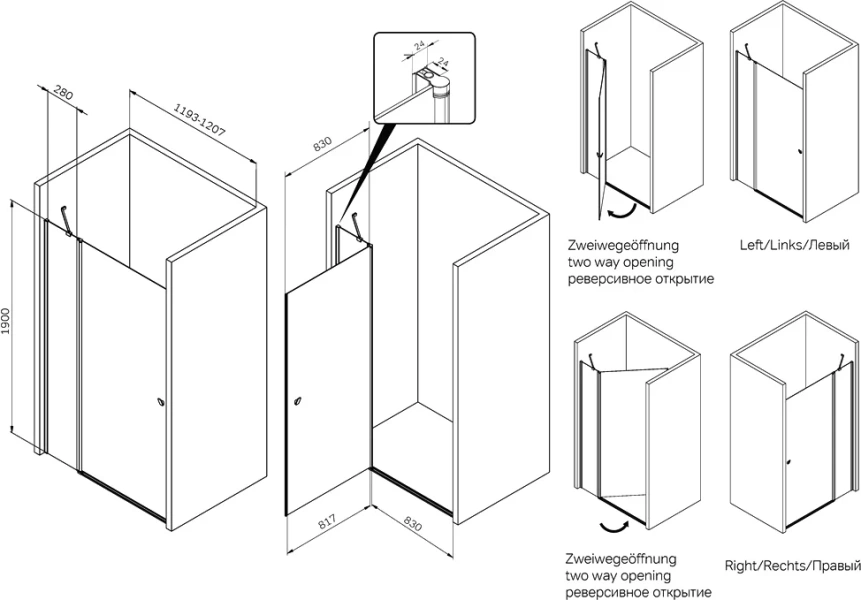 280
1193-1207
1900
24
24
830
817
830
Zweiwegeöffnung
two way opening
реверсивное открытие
Left/Links/Левый
Zweiwegeöffnung
two way opening
реверсивное открытие
Right/Rechts/Правый