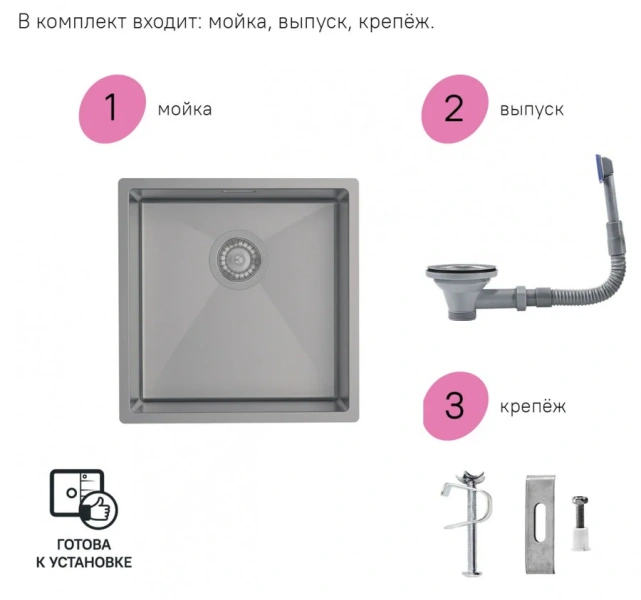 В комплект входит: мойка, выпуск, крепёж.

1 мойка

2 выпуск

3 крепёж

ГОТОВА
К УСТАНОВКЕ