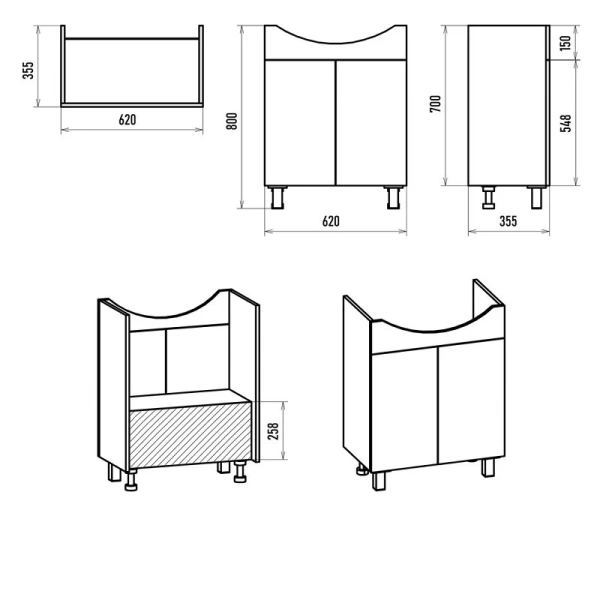 355
620
800
620
700
150
548
355
258