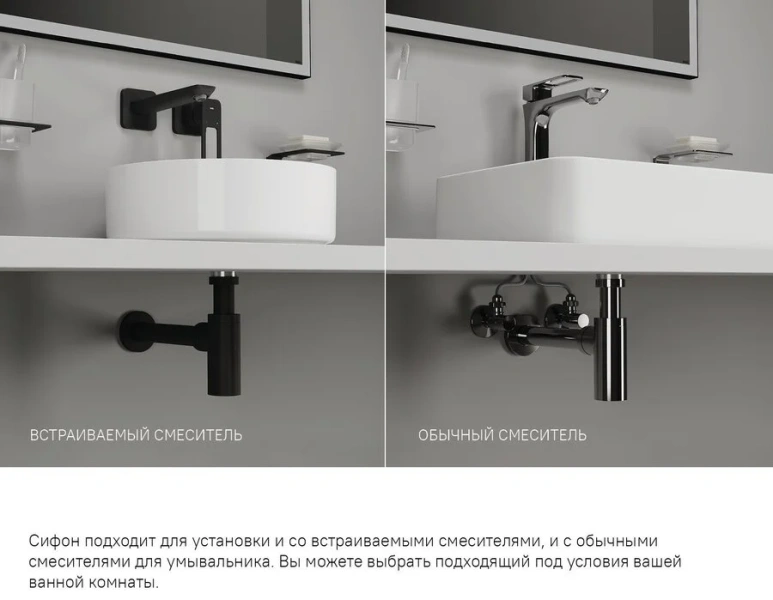 ВСТРАИВАЕМЫЙ СМЕСИТЕЛЬ

ОБЫЧНЫЙ СМЕСИТЕЛЬ

Сифон подходит для установки и со встраиваемыми смесителями, и с обычными смесителями для умывальника. Вы можете выбрать подходящий под условия вашей ванной комнаты.