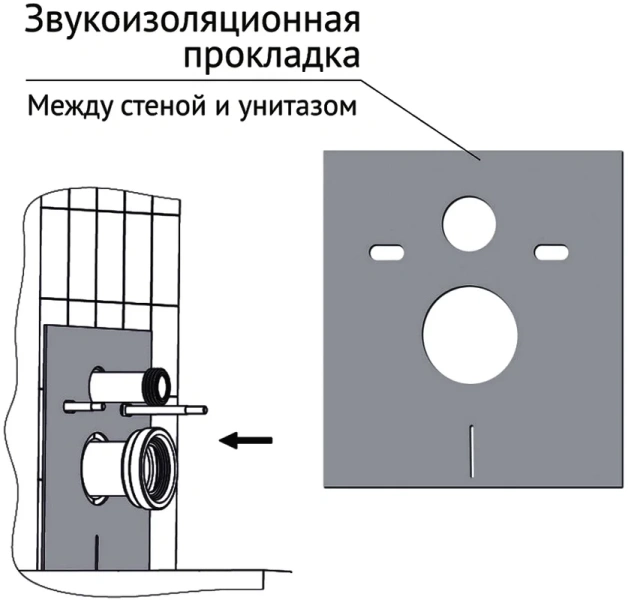 Звукоизоляционная прокладка

Между стеной и унитазом