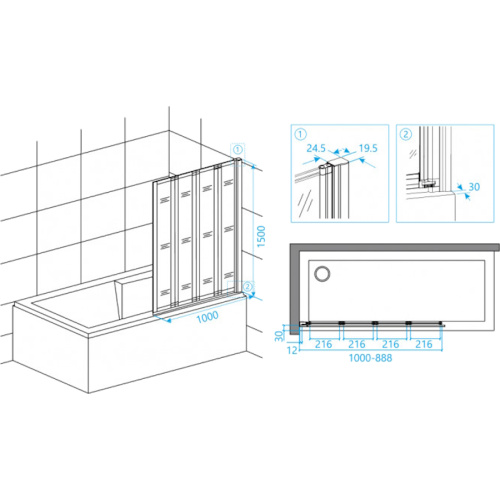 ①
②
1500
1000

①
24.5
19.5

②
30

30
12
216
216
216
216
1000-888