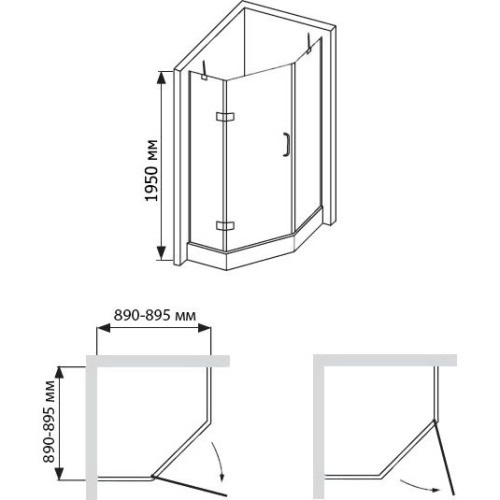 1950 мм

890-895 мм

890-895 мм