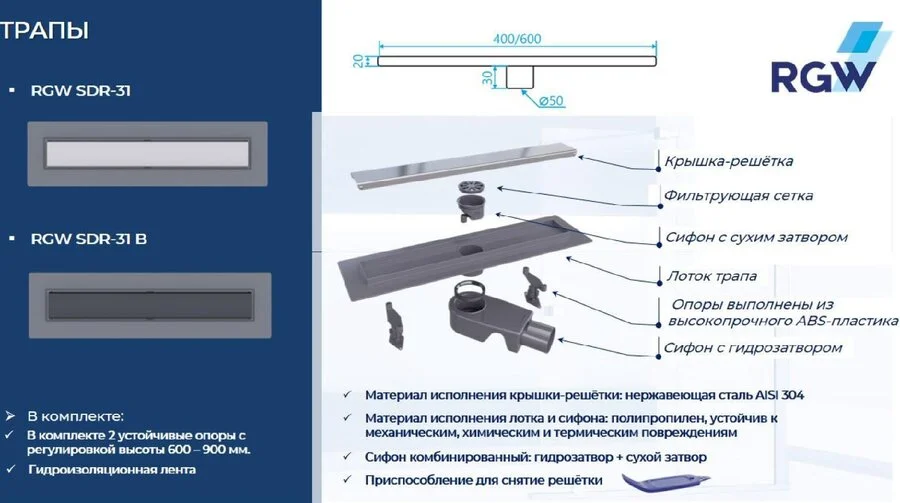 ТРАПЫ

▪ RGW SDR-31

▪ RGW SDR-31 B

➢ В комплекте:
✓ В комплекте 2 устойчивые опоры с регулировкой высоты 600 – 900 мм.
✓ Гидроизоляционная лента

400/600
20
30
Ø50

RGW

Крышка-решётка
Фильтрующая сетка
Сифон с сухим затвором
Лоток трапа
Опоры выполнены из высокопрочного ABS-пластика
Сифон с гидрозатвором

✓ Материал исполнения крышки-решётки: нержавеющая сталь AISI 304
✓ Материал исполнения лотка и сифона: полипропилен, устойчив к механическим, химическим и термическим повреждениям
✓ Сифон комбинированный: гидрозатвор + сухой затвор
✓ Приспособление для снятие решётки