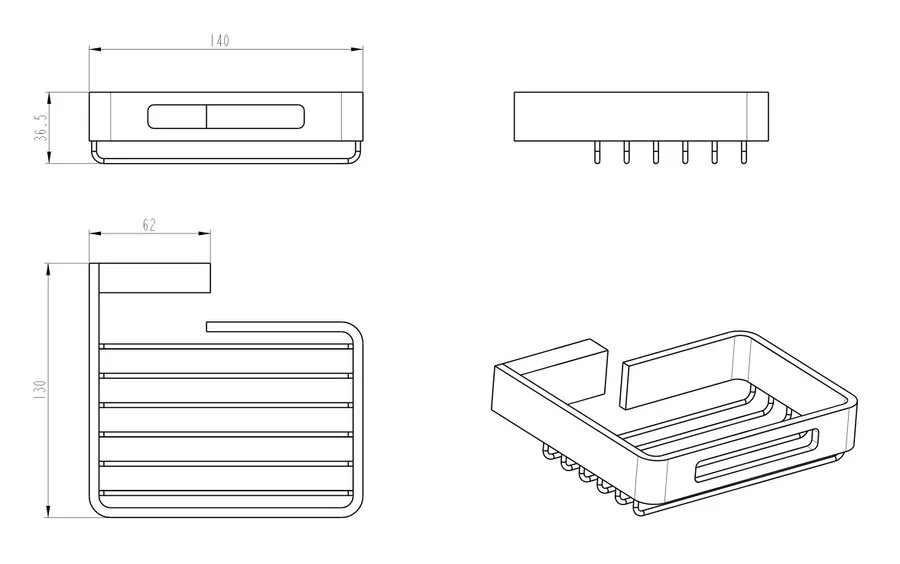 140

36.5

62

130