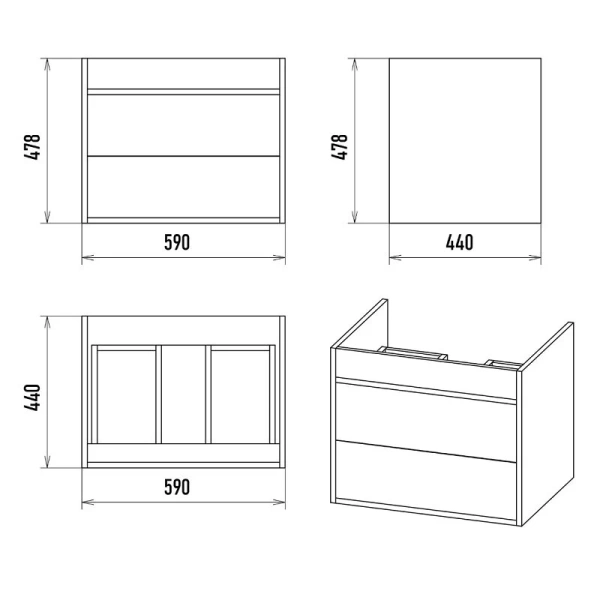 478

590

478

440

440

590