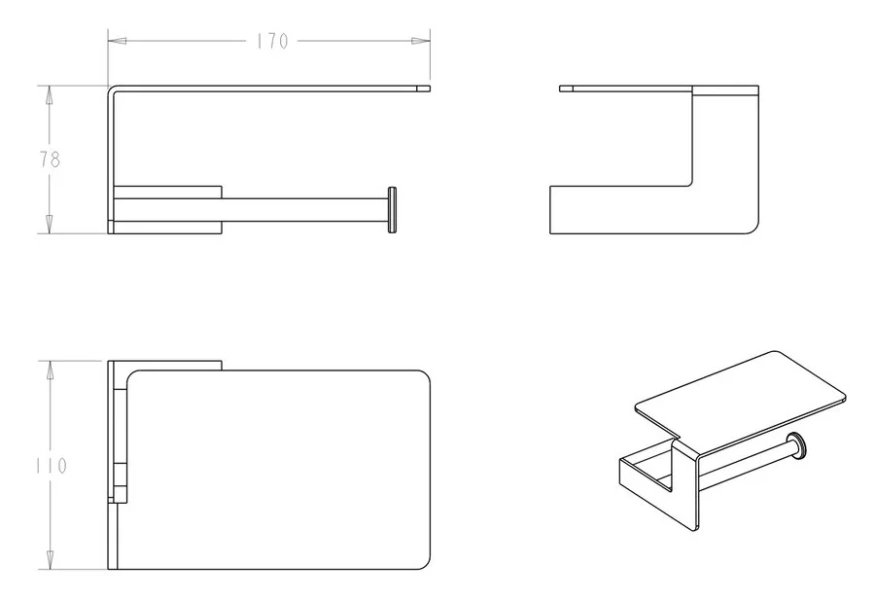 170

78

110