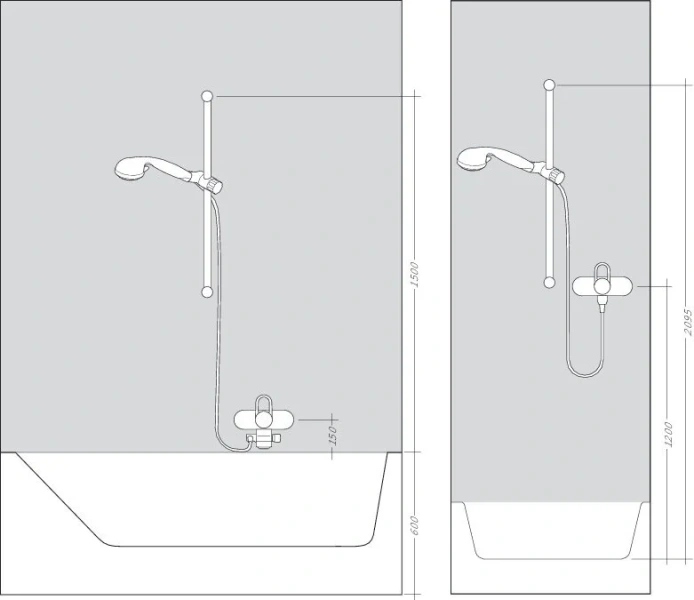 1500
150
600
2095
1200