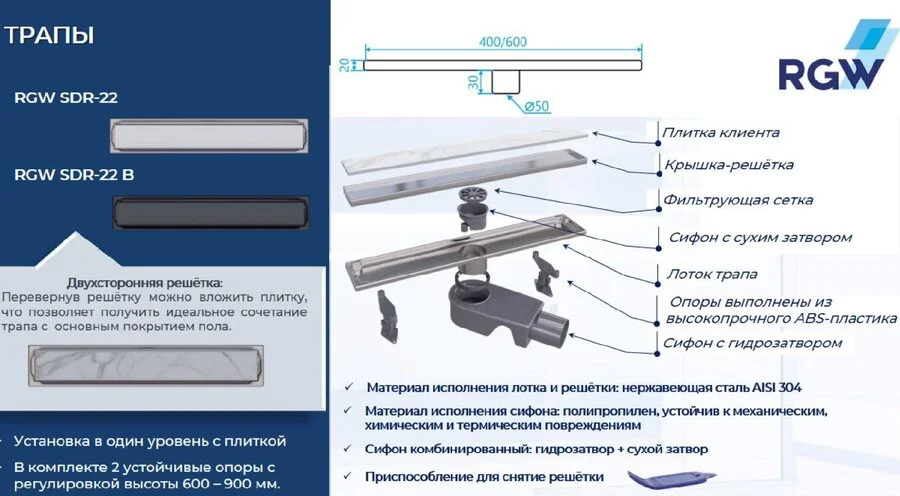 ТРАПЫ

RGW SDR-22

RGW SDR-22 B

Двухсторонняя решётка:
Перевернув решётку можно вложить плитку, что позволяет получить идеальное сочетание трапа с основным покрытием пола.

• Установка в один уровень с плиткой
• В комплекте 2 устойчивые опоры с регулировкой высоты 600 – 900 мм.

400/600
20
30
Ø50

RGW

Плитка клиента
Крышка-решётка
Фильтрующая сетка
Сифон с сухим затвором
Лоток трапа
Опоры выполнены из высокопрочного ABS-пластика
Сифон с гидрозатвором

✓ Материал исполнения лотка и решётки: нержавеющая сталь AISI 304
✓ Материал исполнения сифона: полипропилен, устойчив к механическим, химическим и термическим повреждениям
✓ Сифон комбинированный: гидрозатвор + сухой затвор
✓ Приспособление для снятие решётки